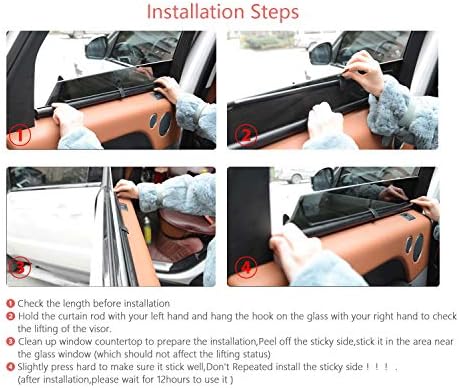 Installation Steps

1

2

3

4

❶ Check the length before installation
❷ Hold the curtain rod with your left hand and hang the hook on the glass with your right hand to check the lifting of the visor.
❸ Clean up window countertop to prepare the installation,Peel off the sticky side,stick it in the area near the glass window (which should not affect the lifting status)
❹ Slightly press hard to make sure it stick well,Don't Repeated install the sticky side！！！．
(after installation,please wait for 12hours to use it )