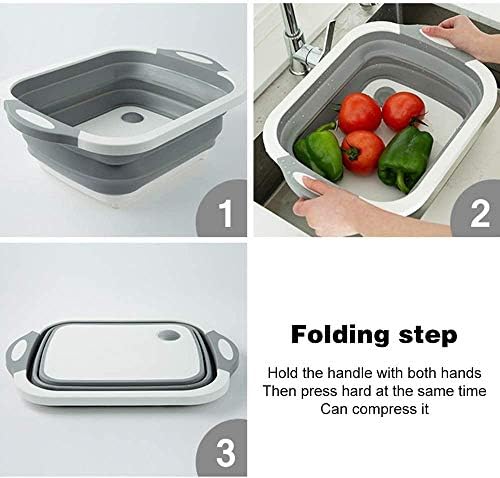 1

2

3

Folding step

Hold the handle with both hands
Then press hard at the same time
Can compress it