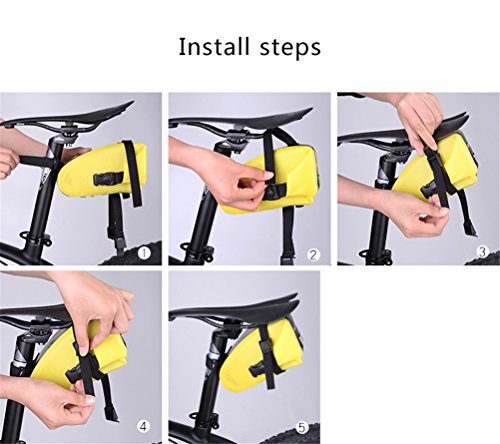 Install steps

1

2

3

4

5