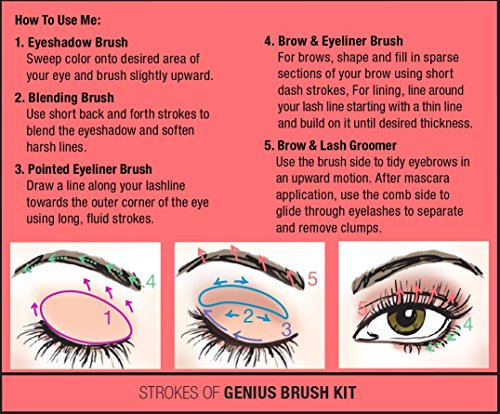 How To Use Me:

1. Eyeshadow Brush
Sweep color onto desired area of your eye and brush slightly upward.

2. Blending Brush
Use short back and forth strokes to blend the eyeshadow and soften harsh lines.

3. Pointed Eyeliner Brush
Draw a line along your lashline towards the outer corner of the eye using long, fluid strokes.

4. Brow & Eyeliner Brush
For brows, shape and fill in sparse sections of your brow using short dash strokes, For lining, line around your lash line starting with a thin line and build on it until desired thickness.

5. Brow & Lash Groomer
Use the brush side to tidy eyebrows in an upward motion. After mascara application, use the comb side to glide through eyelashes to separate and remove clumps.

4
1

5
2
3

5
4

STROKES OF GENIUS BRUSH KIT