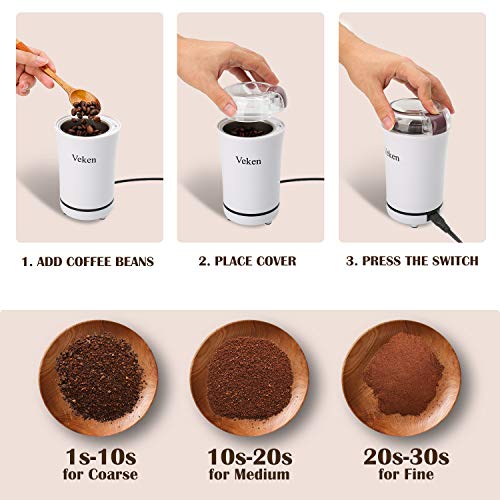 Veken

1. ADD COFFEE BEANS

Veken

2. PLACE COVER

Veken

3. PRESS THE SWITCH

1s-10s
for Coarse

10s-20s
for Medium

20s-30s
for Fine