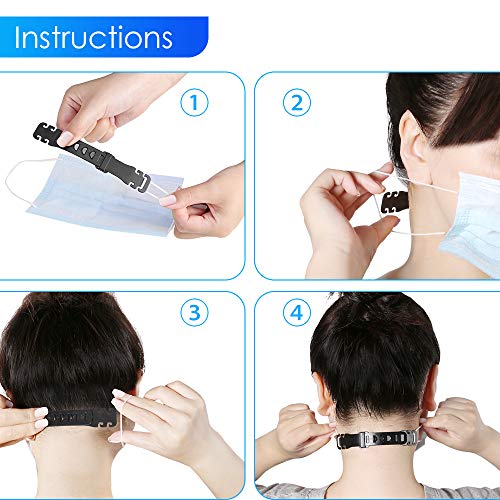 Instructions

1

2

3

4