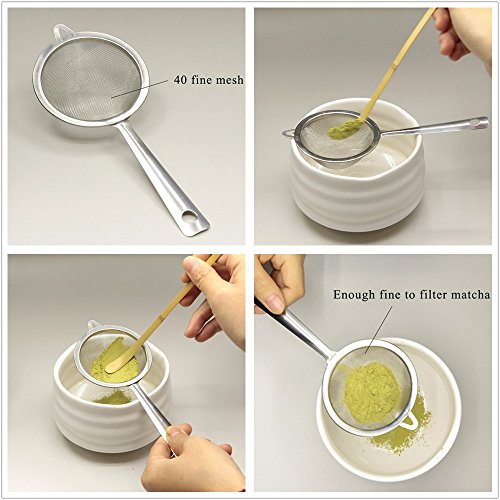 40 fine mesh

Enough fine to filter matcha