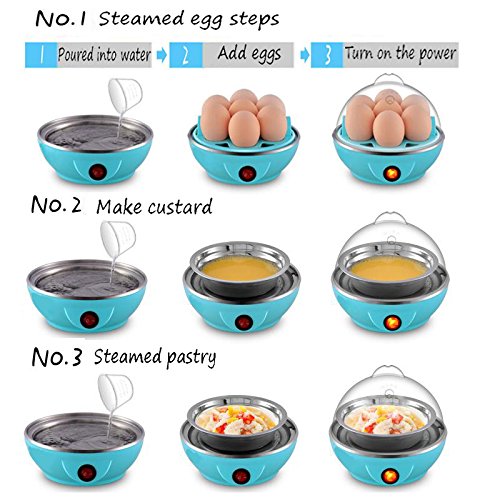 No.1 Steamed egg steps

1 Poured into water

2 Add eggs

3 Turn on the power

No.2 Make custard

No.3 Steamed pastry