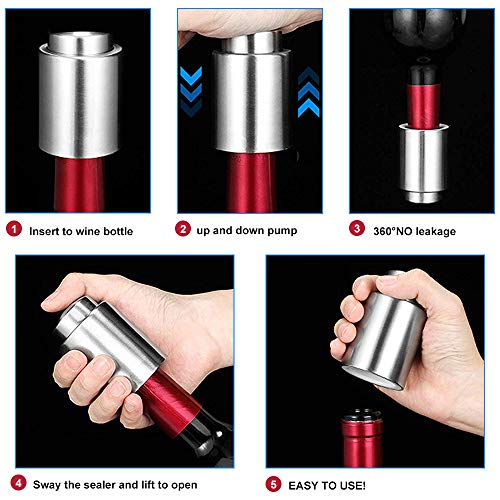 1 Insert to wine bottle

2 up and down pump

3 360°NO leakage

4 Sway the sealer and lift to open

5 EASY TO USE!