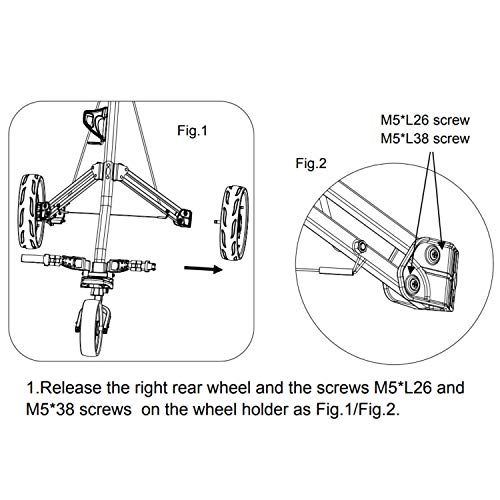 Fig.1

M5*L26 screw
M5*L38 screw

Fig.2

1.Release the right rear wheel and the screws M5*L26 and M5*38 screws on the wheel holder as Fig.1/Fig.2.