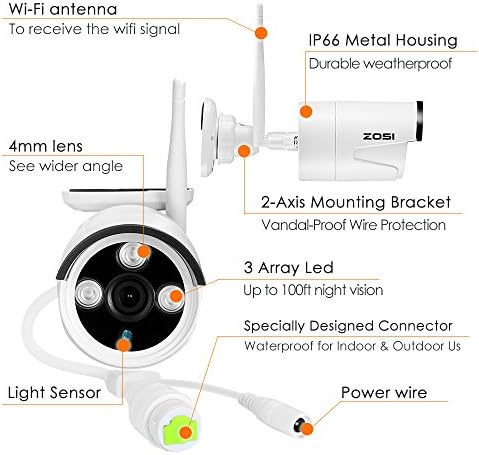 Wi-Fi antenna
To receive the wifi signal

IP66 Metal Housing
Durable weatherproof

ZOSI

4mm lens
See wider angle

2-Axis Mounting Bracket
Vandal-Proof Wire Protection

3 Array Led
Up to 100ft night vision

Specially Designed Connector
Waterproof for Indoor & Outdoor Us

Light Sensor

Power wire