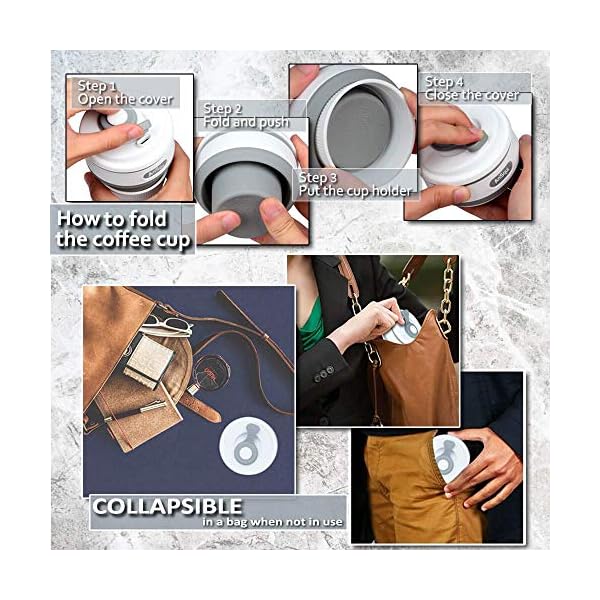 Step 1
Open the cover

Step 2
Fold and push

Step 3
Put the cup holder

Step 4
Close the cover

How to fold the coffee cup

COLLAPSIBLE
in a bag when not in use