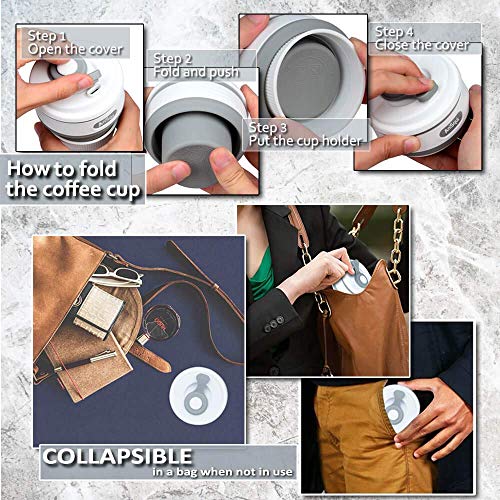 Step 1
Open the cover

Step 2
Fold and push

Step 3
Put the cup holder

Step 4
Close the cover

How to fold the coffee cup

COLLAPSIBLE
in a bag when not in use