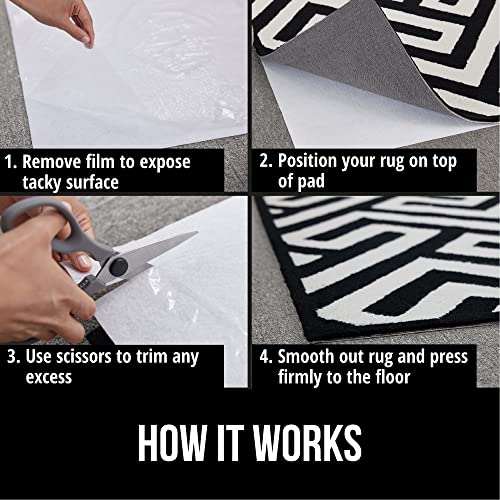 1. Remove film to expose tacky surface

2. Position your rug on top of pad

3. Use scissors to trim any excess

4. Smooth out rug and press firmly to the floor

HOW IT WORKS