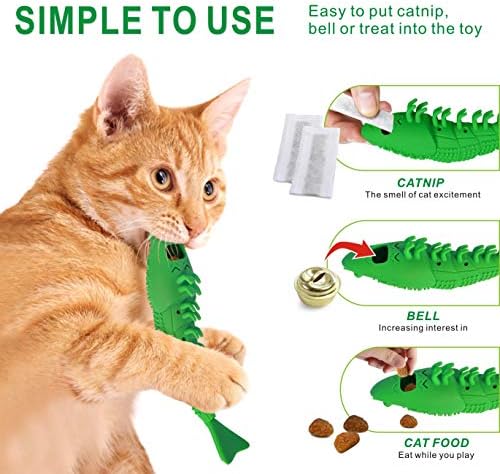 SIMPLE TO USE

Easy to put catnip, bell or treat into the toy

CATNIP
The smell of cat excitement

BELL
Increasing interest in

CAT FOOD
Eat while you play