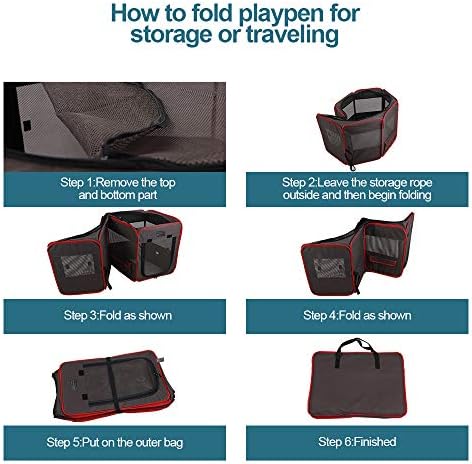 How to fold playpen for storage or traveling

Step 1:Remove the top and bottom part

Step 2:Leave the storage rope outside and then begin folding

Step 3:Fold as shown

Step 4:Fold as shown

Step 5:Put on the outer bag

Step 6:Finished