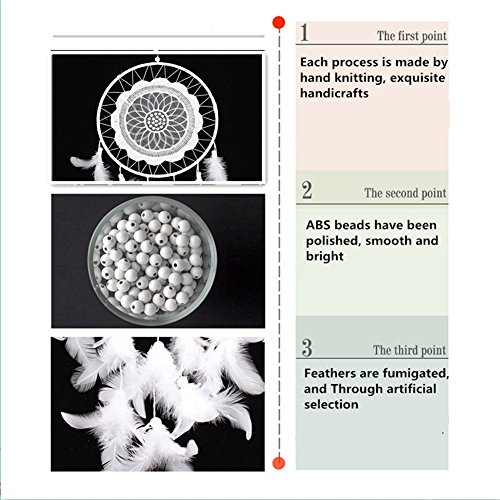 1 The first point

Each process is made by hand knitting, exquisite handicrafts

2 The second point

ABS beads have been polished, smooth and bright

3 The third point

Feathers are fumigated, and Through artificial selection