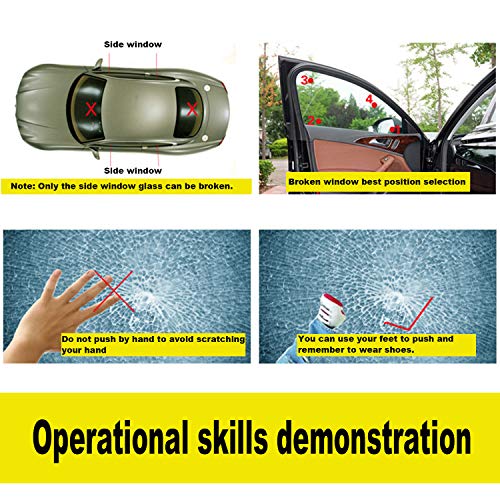 Side window

Side window

Note: Only the side window glass can be broken.

3

4

2

1

Broken window best position selection

Do not push by hand to avoid scratching your hand

You can use your feet to push and remember to wear shoes.

Operational skills demonstration