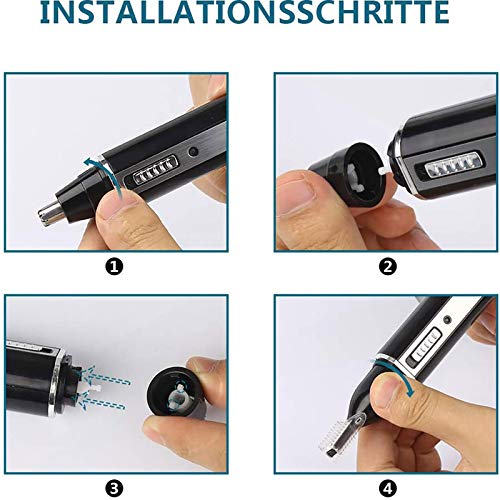 INSTALLATIONSSCHRITTE

1

2

3

4