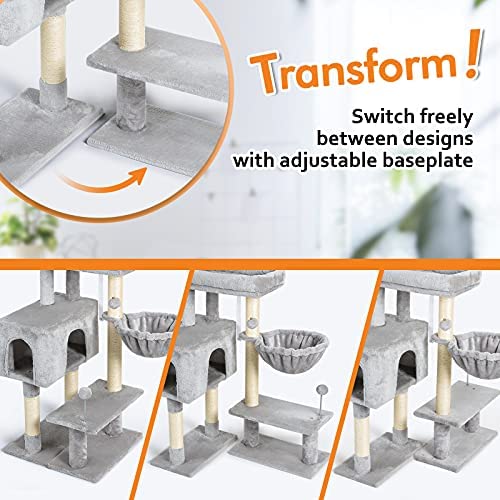 Transform !

Switch freely between designs with adjustable baseplate