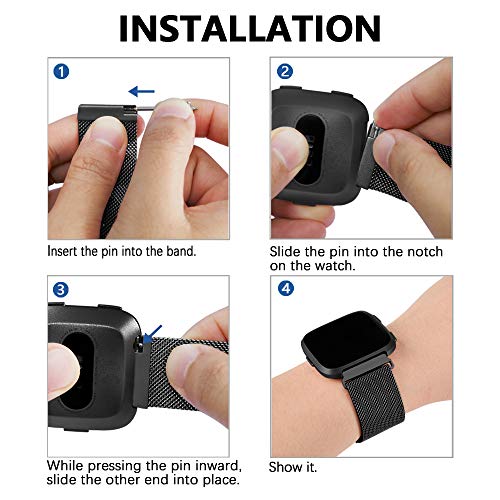 INSTALLATION

1

Insert the pin into the band.

2

Slide the pin into the notch on the watch.

3

While pressing the pin inward, slide the other end into place.

4

Show it.