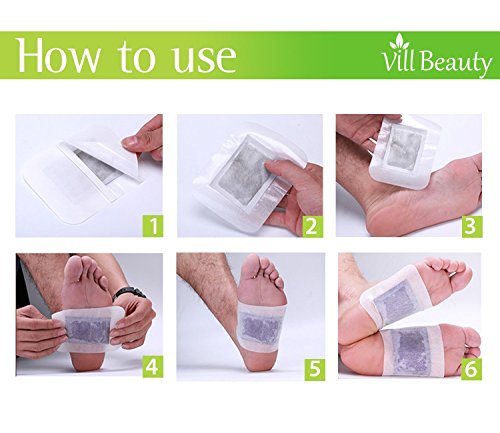 How to use

Vill Beauty

1

2

3

4

5

6