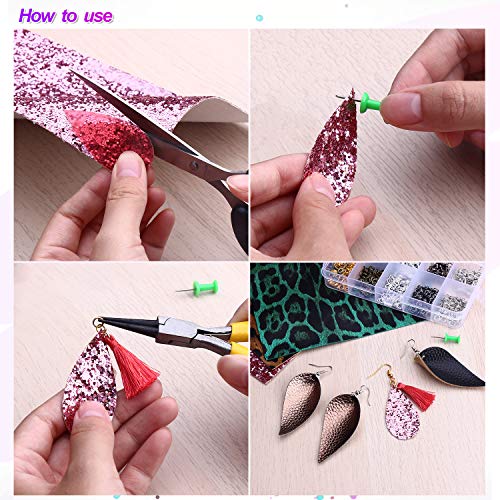 How to use