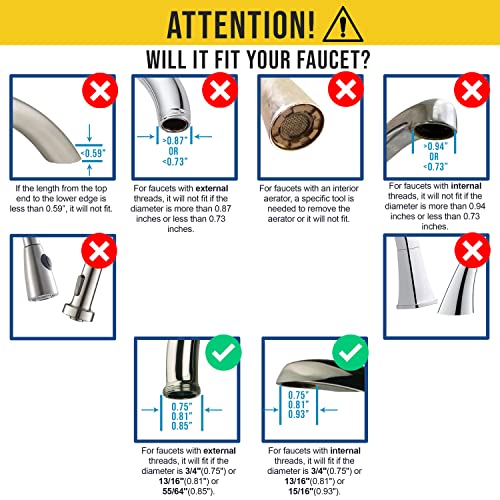 ATTENTION!

WILL IT FIT YOUR FAUCET?

<0.59"

If the length from the top end to the lower edge is less than 0.59", it will not fit.

>0.87" OR <0.73"

For faucets with external threads, it will not fit if the diameter is more than 0.87 inches or less than 0.73 inches.

For faucets with an interior aerator, a specific tool is needed to remove the aerator or it will not fit.

>0.94" OR <0.73"

For faucets with internal threads, it will not fit if the diameter is more than 0.94 inches or less than 0.73 inches.

0.75"
0.81"
0.85"

For faucets with external threads, it will fit if the diameter is 3/4"(0.75") or 13/16"(0.81") or 55/64"(0.85").

0.75"
0.81"
0.93"

For faucets with internal threads, it will fit if the diameter is 3/4"(0.75") or 13/16"(0.81") or 15/16"(0.93").