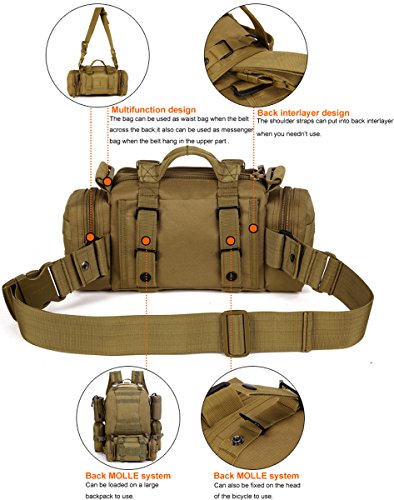 Multifunction design
The bag can be used as waist bag when the belt across the back;it also can be used as messenger bag when the belt hang in the upper part .

Back interlayer design
The shoulder straps can put into back interlayer when you needn't use.

Back MOLLE system
Can be loaded on a large backpack to use.

Back MOLLE system
Can also be fixed on the head of the bicycle to use.