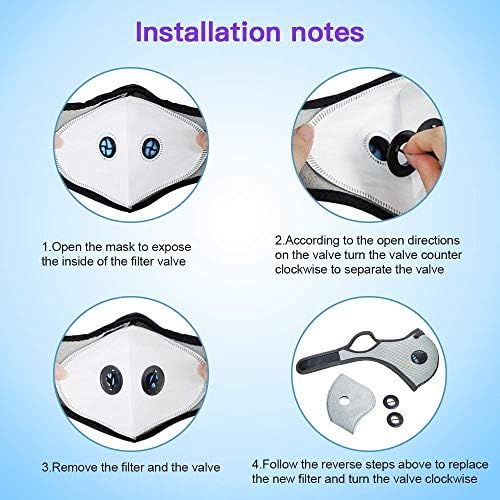 Installation notes

1.Open the mask to expose the inside of the filter valve

2.According to the open directions on the valve turn the valve counter clockwise to separate the valve

3.Remove the filter and the valve

4.Follow the reverse steps above to replace the new filter and turn the valve clockwise