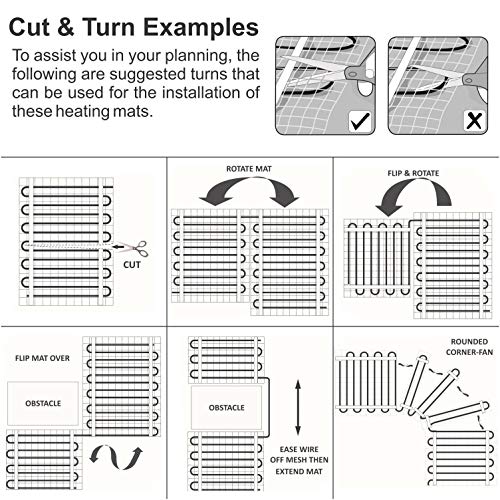 Cut & Turn Examples

To assist you in your planning, the following are suggested turns that can be used for the installation of these heating mats.

CUT

ROTATE MAT

FLIP & ROTATE

FLIP MAT OVER

OBSTACLE

OBSTACLE

EASE WIRE OFF MESH THEN EXTEND MAT

ROUNDED CORNER-FAN