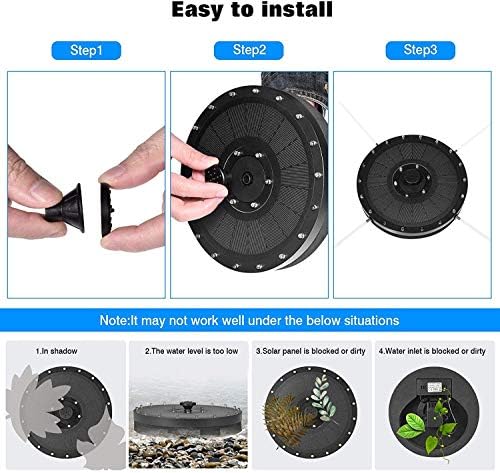 Easy to install

Step1

Step2

Step3

Note:It may not work well under the below situations

1.In shadow

2.The water level is too low

3.Solar panel is blocked or dirty

4.Water inlet is blocked or dirty