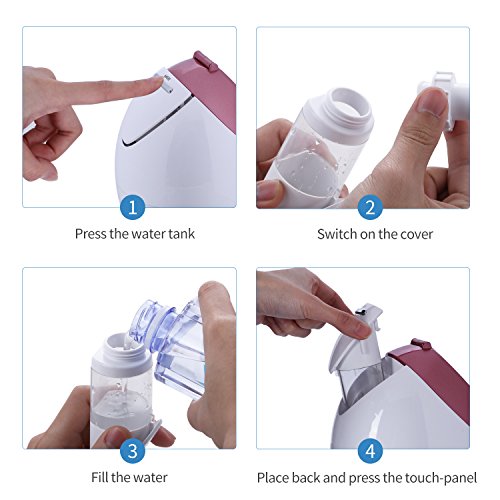 1
Press the water tank

2
Switch on the cover

3
Fill the water

4
Place back and press the touch-panel