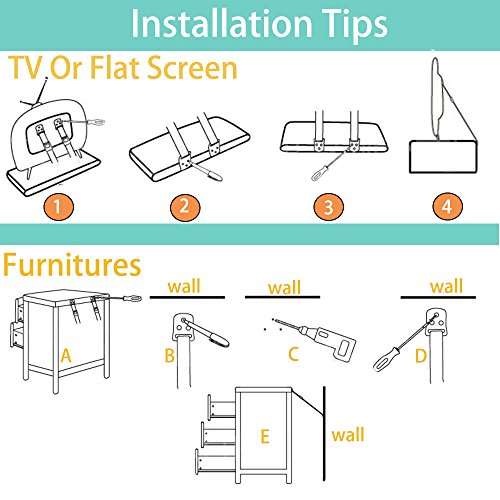 Installation Tips

TV Or Flat Screen

1

2

3

4

Furnitures

wall

wall

wall

A

B

C

D

E

wall