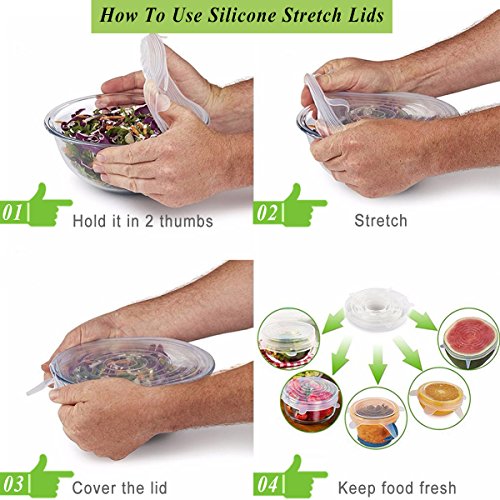 How To Use Silicone Stretch Lids

01 Hold it in 2 thumbs

02 Stretch

03 Cover the lid

04 Keep food fresh