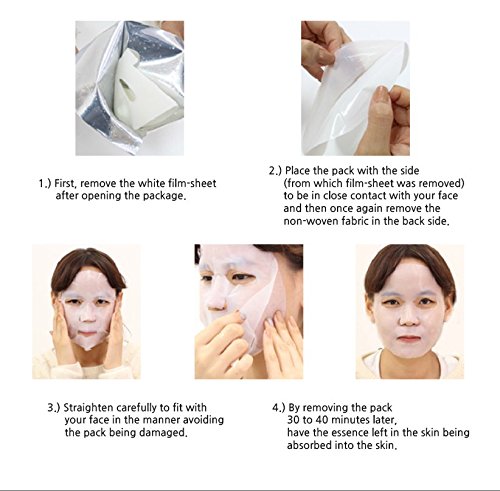 1.) First, remove the white film-sheet after opening the package.

2.) Place the pack with the side (from which film-sheet was removed) to be in close contact with your face and then once again remove the non-woven fabric in the back side.

3.) Straighten carefully to fit with your face in the manner avoiding the pack being damaged.

4.) By removing the pack 30 to 40 minutes later, have the essence left in the skin being absorbed into the skin.