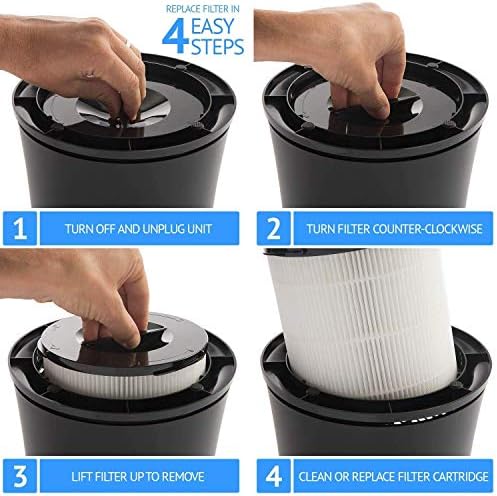 REPLACE FILTER IN
4 EASY STEPS

1 TURN OFF AND UNPLUG UNIT

2 TURN FILTER COUNTER-CLOCKWISE

3 LIFT FILTER UP TO REMOVE

4 CLEAN OR REPLACE FILTER CARTRIDGE