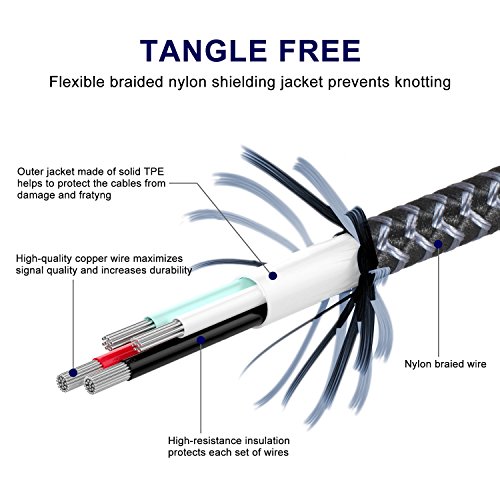 TANGLE FREE

Flexible braided nylon shielding jacket prevents knotting

Outer jacket made of solid TPE helps to protect the cables from damage and fratyng

High-quality copper wire maximizes signal quality and increases durability

Nylon braied wire

High-resistance insulation protects each set of wires