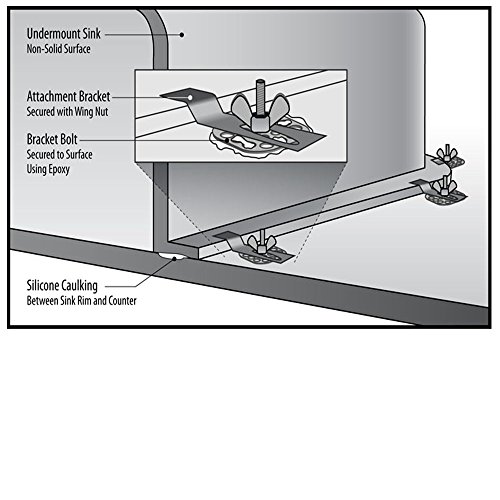 Undermount Sink
Non-Solid Surface

Attachment Bracket
Secured with Wing Nut

Bracket Bolt
Secured to Surface
Using Epoxy

Silicone Caulking
Between Sink Rim and Counter