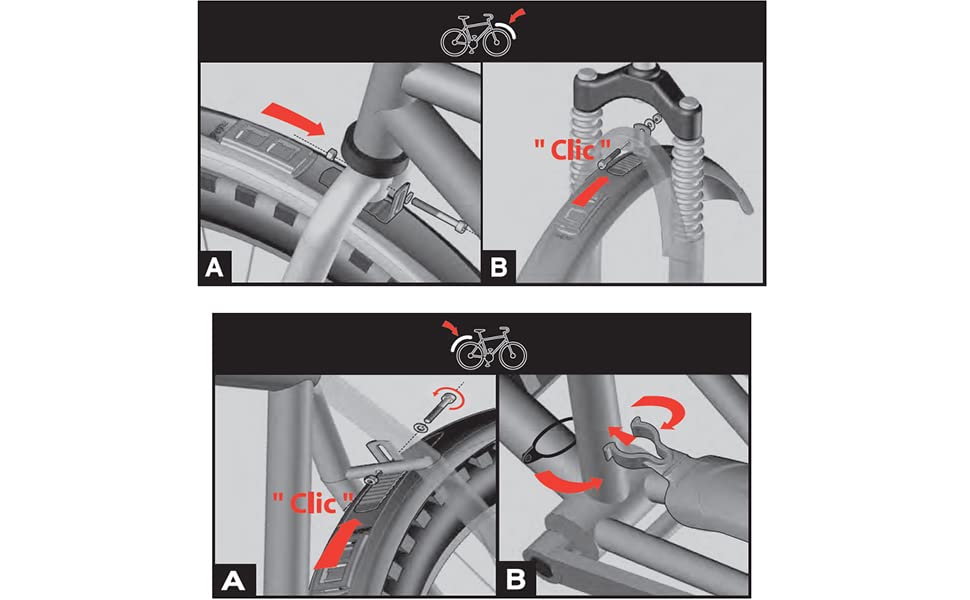 A

" Clic "

B

" Clic "

A

B