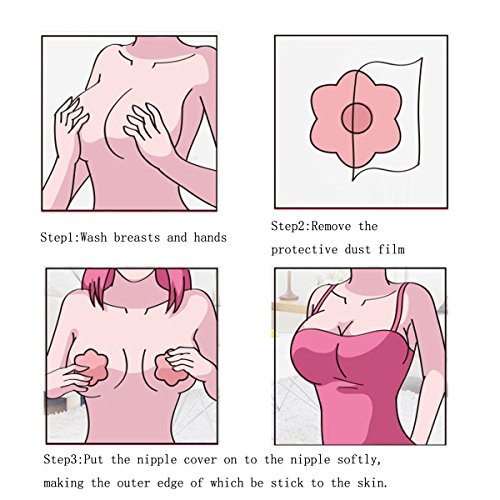 Step1:Wash breasts and hands

Step2:Remove the protective dust film

Step3:Put the nipple cover on to the nipple softly, making the outer edge of which be stick to the skin.