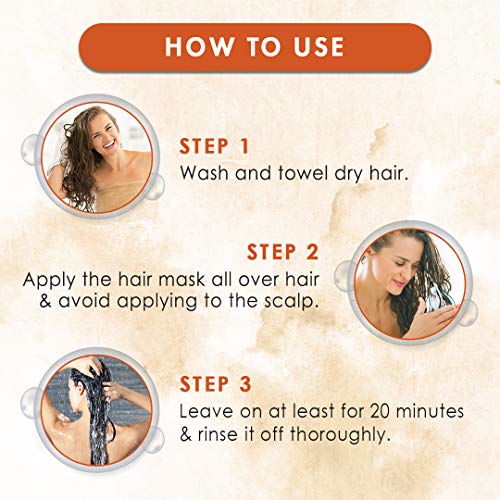 HOW TO USE

STEP 1
Wash and towel dry hair.

STEP 2
Apply the hair mask all over hair & avoid applying to the scalp.

STEP 3
Leave on at least for 20 minutes & rinse it off thoroughly.