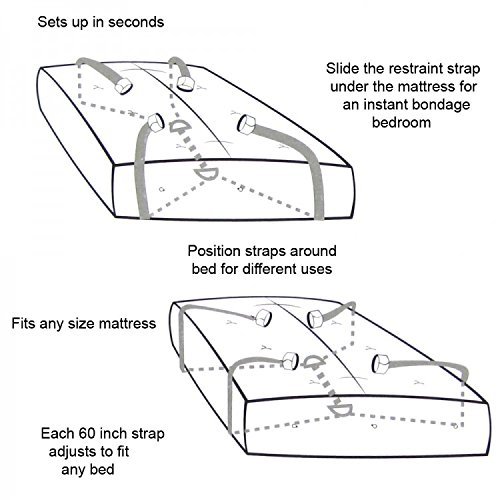 Sets up in seconds

Slide the restraint strap under the mattress for an instant bondage bedroom

Position straps around bed for different uses

Fits any size mattress

Each 60 inch strap adjusts to fit any bed