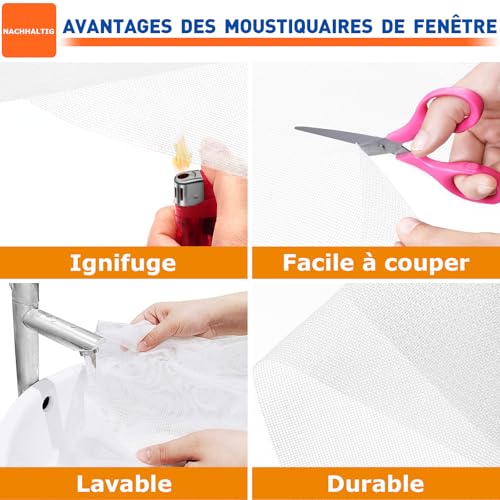 NACHHALTIG

AVANTAGES DES MOUSTIQUAIRES DE FENÊTRE

Ignifuge

Facile à couper

Lavable

Durable