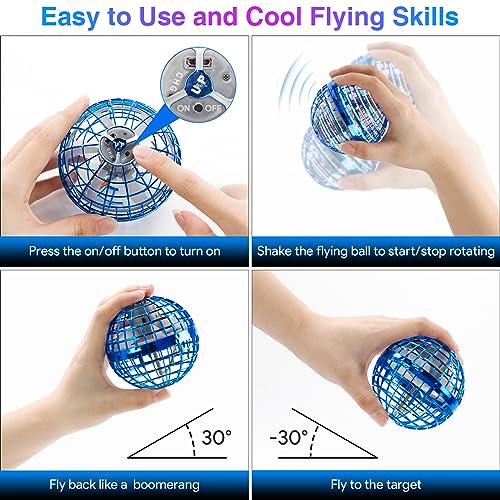 Easy to Use and Cool Flying Skills

CHG
UP
ON OFF

Press the on/off button to turn on

Shake the flying ball to start/stop rotating

30°

Fly back like a boomerang

-30°

Fly to the target