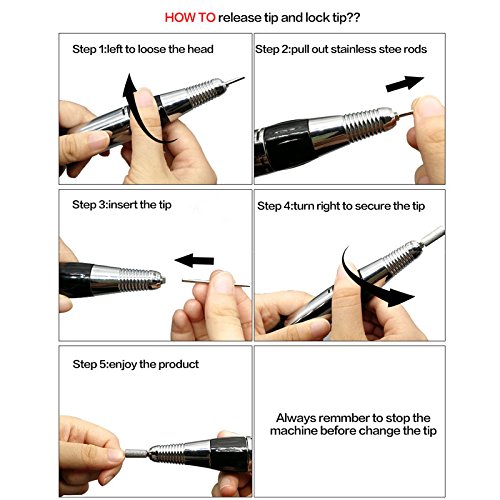 HOW TO release tip and lock tip??

Step 1:left to loose the head

Step 2:pull out stainless stee rods

Step 3:insert the tip

Step 4:turn right to secure the tip

Step 5:enjoy the product

Always remmber to stop the machine before change the tip