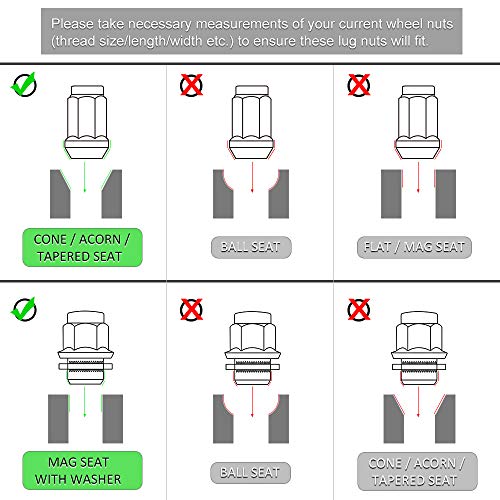 Please take necessary measurements of your current wheel nuts (thread size/length/width etc.) to ensure these lug nuts will fit.

CONE / ACORN / TAPERED SEAT

BALL SEAT

FLAT / MAG SEAT

MAG SEAT WITH WASHER

BALL SEAT

CONE / ACORN / TAPERED SEAT