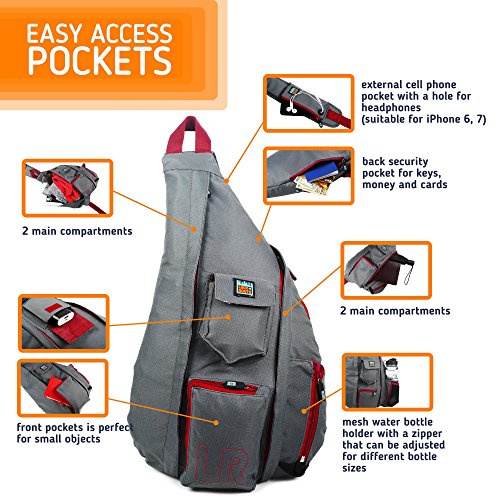 EASY ACCESS POCKETS

external cell phone pocket with a hole for headphones (suitable for iPhone 6, 7)

back security pocket for keys, money and cards

2 main compartments

2 main compartments

front pockets is perfect for small objects

mesh water bottle holder with a zipper that can be adjusted for different bottle sizes

LR