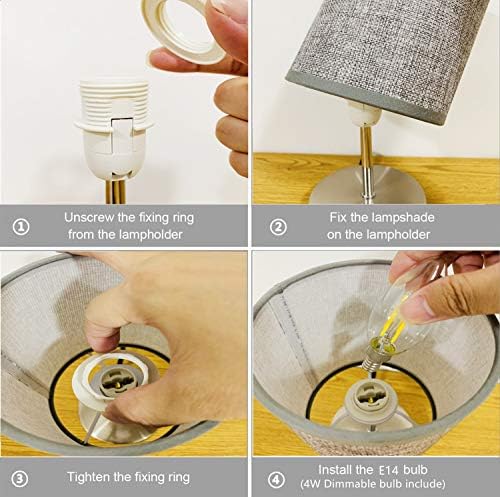 ① Unscrew the fixing ring from the lampholder

② Fix the lampshade on the lampholder

③ Tighten the fixing ring

④ Install the E14 bulb (4W Dimmable bulb include)