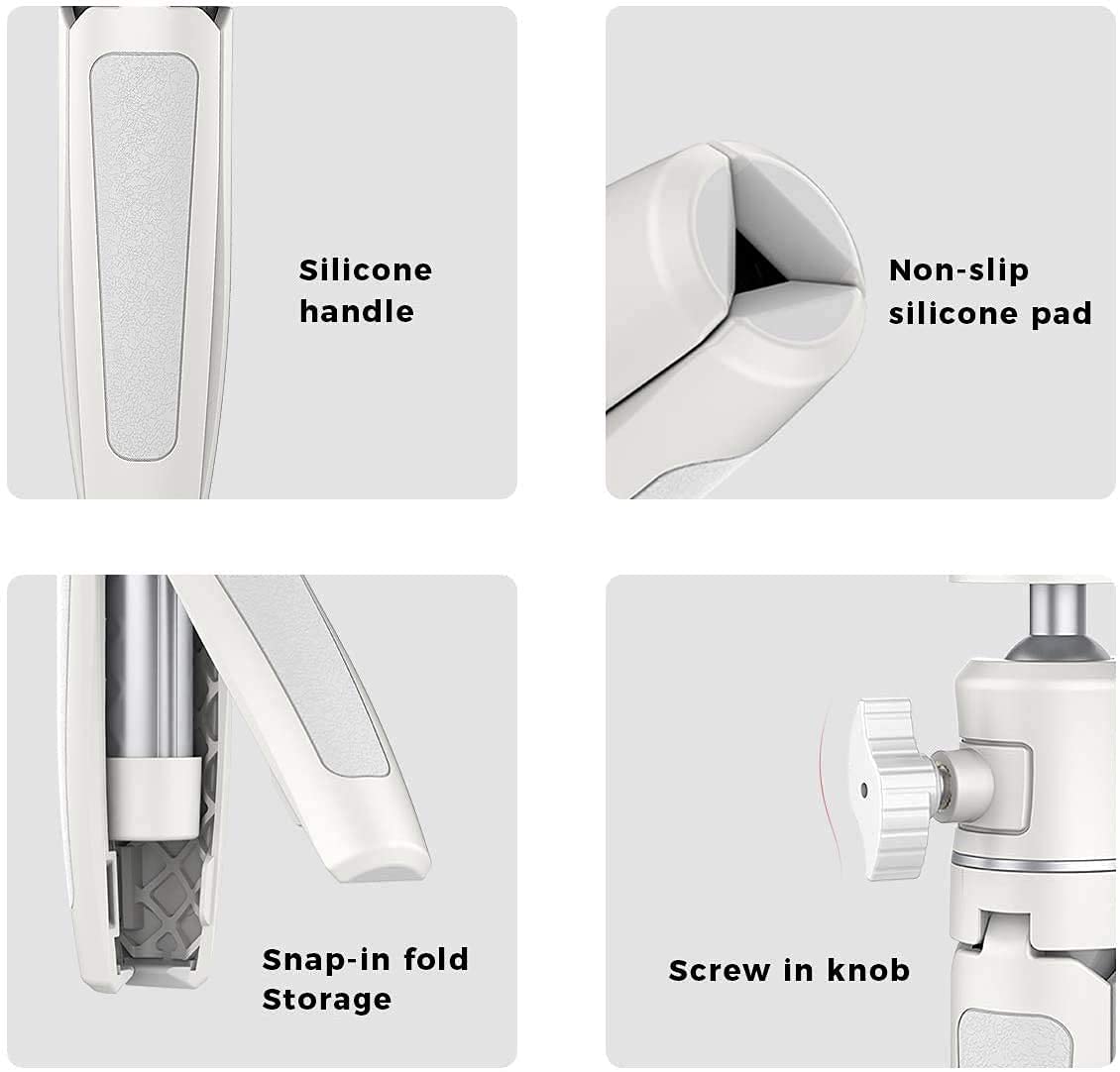 Silicone handle

Non-slip silicone pad

Snap-in fold Storage

Screw in knob