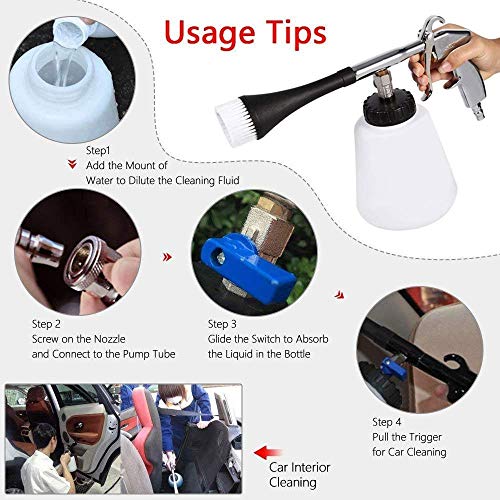 Usage Tips

Step1
Add the Mount of Water to Dilute the Cleaning Fluid

Step 2
Screw on the Nozzle and Connect to the Pump Tube

Step 3
Glide the Switch to Absorb the Liquid in the Bottle

Step 4
Pull the Trigger for Car Cleaning

Car Interior Cleaning