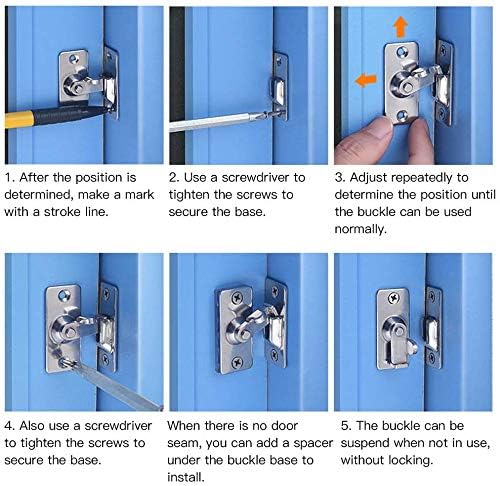 1. After the position is determined, make a mark with a stroke line.

2. Use a screwdriver to tighten the screws to secure the base.

3. Adjust repeatedly to determine the position until the buckle can be used normally.

4. Also use a screwdriver to tighten the screws to secure the base.

When there is no door seam, you can add a spacer under the buckle base to install.

5. The buckle can be suspend when not in use, without locking.