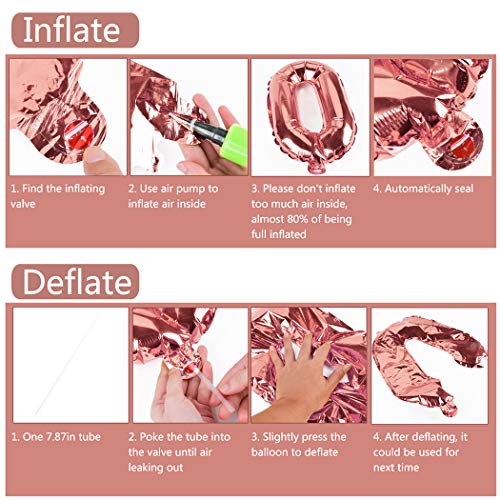 Inflate

1. Find the inflating valve

2. Use air pump to inflate air inside

3. Please don't inflate too much air inside, almost 80% of being full inflated

4. Automatically seal

Deflate

1. One 7.87in tube

2. Poke the tube into the valve until air leaking out

3. Slightly press the balloon to deflate

4. After deflating, it could be used for next time