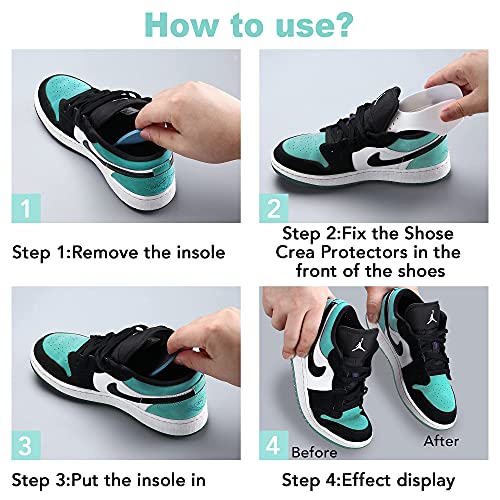 How to use?

1

Step 1:Remove the insole

2

Step 2:Fix the Shose Crea Protectors in the front of the shoes

3

Step 3:Put the insole in

4

Before

After

Step 4:Effect display